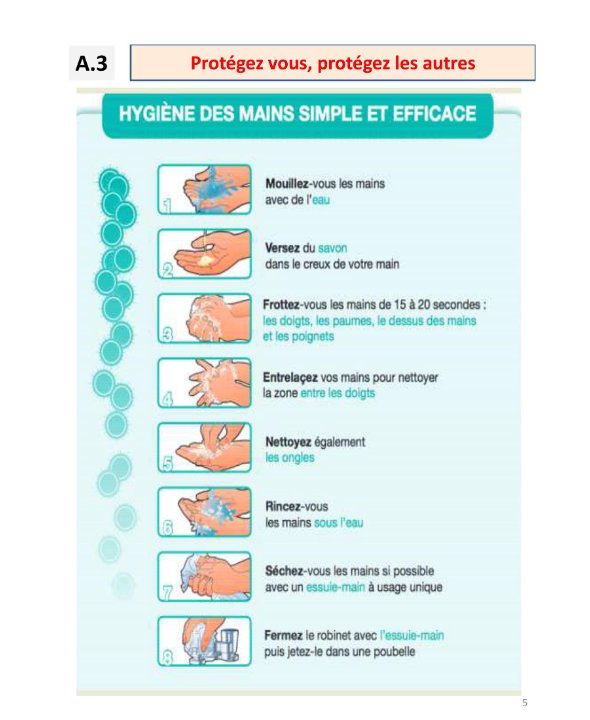 A.3

Protégez vous, protégez les autres

HYGIÈNE DES MAINS SIMPLE ET EFFICACE

1 Mouillez-vous les mains avec de l'eau

2 Versez du savon dans le creux de votre main

3 Frottez-vous les mains de 15 à 20 secondes : les doigts, les paumes, le dessus des mains et les poignets

4 Entrelaçez vos mains pour nettoyer la zone entre les doigts

5 Nettoyez également les ongles

6 Rincez-vous les mains sous l'eau

7 Séchez-vous les mains si possible avec un essuie-main à usage unique

8 Fermez le robinet avec l'essuie-main puis jetez-le dans une poubelle

5