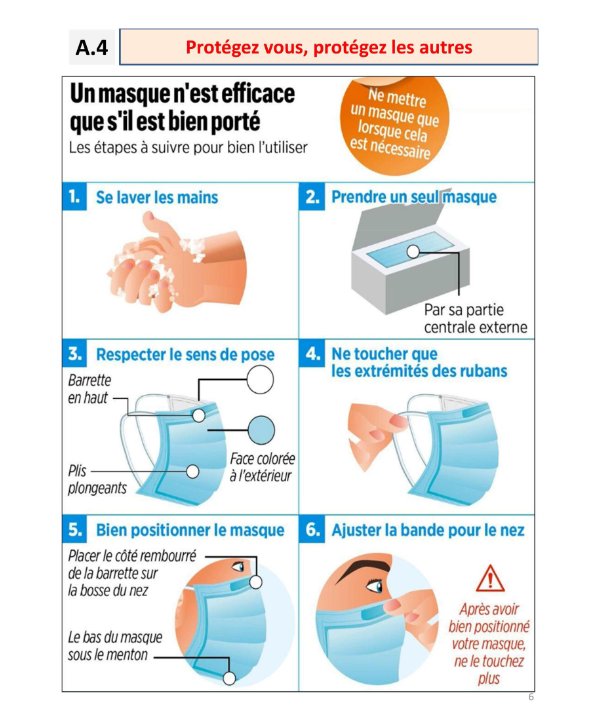 A.4

Protégez vous, protégez les autres

Un masque n'est efficace que s'il est bien porté

Les étapes à suivre pour bien l'utiliser

Ne mettre un masque que lorsque cela est nécessaire

1. Se laver les mains

2. Prendre un seul masque

Par sa partie centrale externe

3. Respecter le sens de pose

Barrette en haut

Plis plongeants

Face colorée à l'extérieur

4. Ne toucher que les extrémités des rubans

5. Bien positionner le masque

Placer le côté rembourré de la barrette sur la bosse du nez

Le bas du masque sous le menton

6. Ajuster la bande pour le nez

Après avoir bien positionné votre masque, ne le touchez plus

6